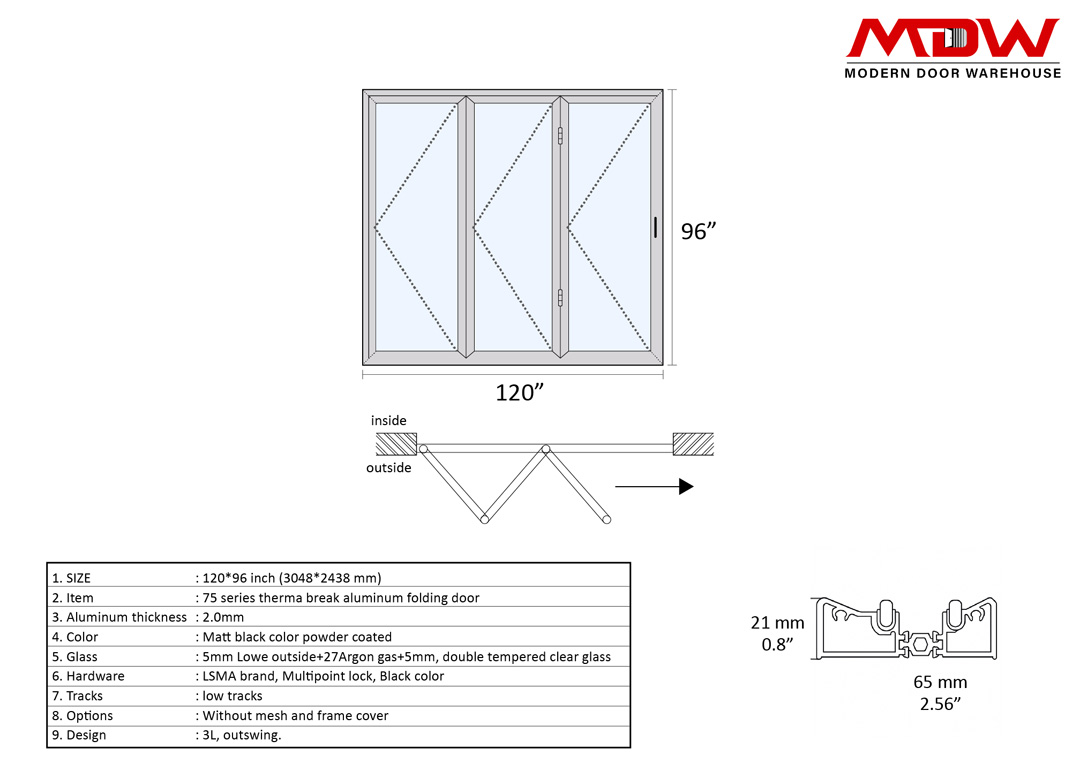 MDW
MODERN DOOR WAREHOUSE

96”

120”

inside

outside

| 1. SIZE | : 120*96 inch (3048*2438 mm) |
|---|---|
| 2. Item | : 75 series therma break aluminum folding door |
| 3. Aluminum thickness | : 2.0mm |
| 4. Color | : Matt black color powder coated |
| 5. Glass | : 5mm Lowe outside+27Argon gas+5mm, double tempered clear glass |
| 6. Hardware | : LSMA brand, Multipoint lock, Black color |
| 7. Tracks | : low tracks |
| 8. Options | : Without mesh and frame cover |
| 9. Design | : 3L, outswing. |

21 mm
0.8”

65 mm
2.56”