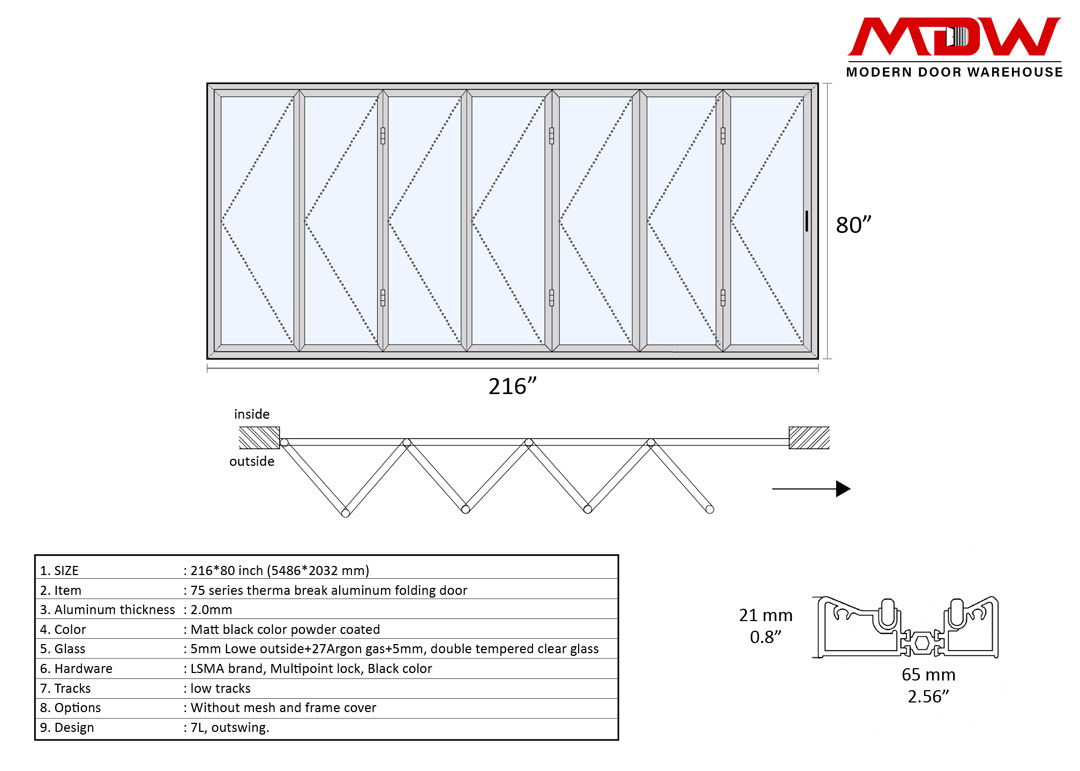 MDW
MODERN DOOR WAREHOUSE

80”

216”

inside

outside

| 1. SIZE | : 216*80 inch (5486*2032 mm) |
|---|---|
| 2. Item | : 75 series therma break aluminum folding door |
| 3. Aluminum thickness | : 2.0mm |
| 4. Color | : Matt black color powder coated |
| 5. Glass | : 5mm Lowe outside+27Argon gas+5mm, double tempered clear glass |
| 6. Hardware | : LSMA brand, Multipoint lock, Black color |
| 7. Tracks | : low tracks |
| 8. Options | : Without mesh and frame cover |
| 9. Design | : 7L, outswing. |

21 mm
0.8”

65 mm
2.56”